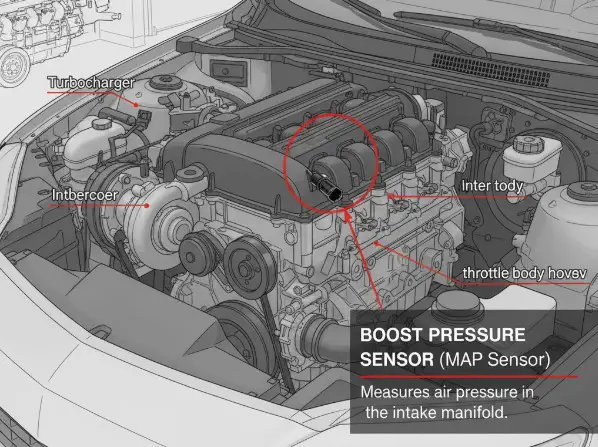 Turbocharger

Intbercoer

Inter tody

throttle body hovev

BOOST PRESSURE SENSOR (MAP Sensor)

Measures air pressure in the intake manifold.