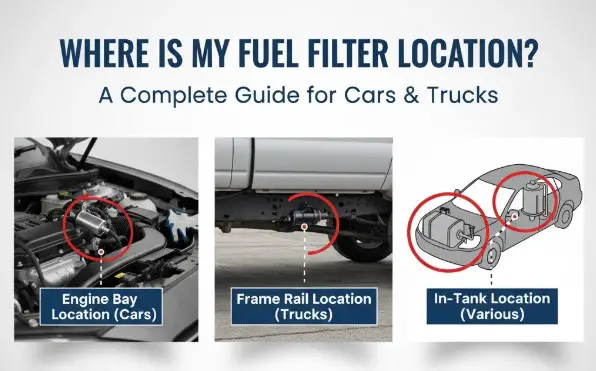 WHERE IS MY FUEL FILTER LOCATION?
A Complete Guide for Cars & Trucks

Engine Bay Location (Cars)

Frame Rail Location (Trucks)

In-Tank Location (Various)