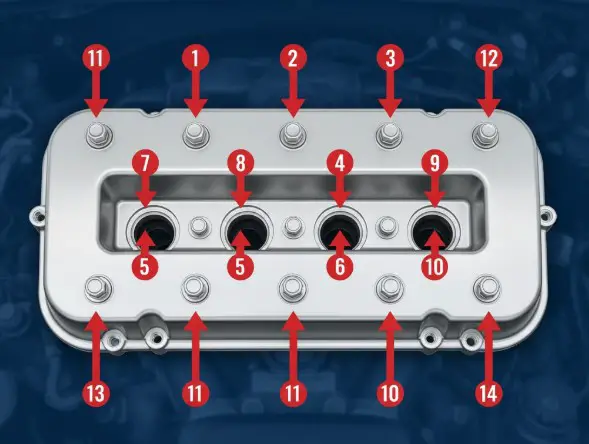 11 1 2 3 12

7 8 4 9

5 5 6 10

13 11 11 10 14