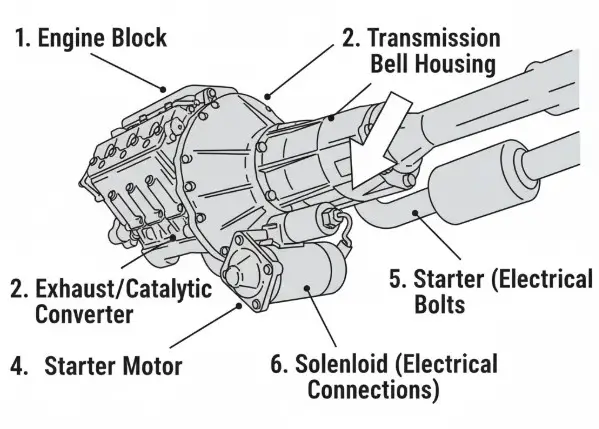 1. Engine Block

2. Transmission Bell Housing

2. Exhaust/Catalytic Converter

5. Starter (Electrical Bolts

4. Starter Motor

6. Solenloid (Electrical Connections)